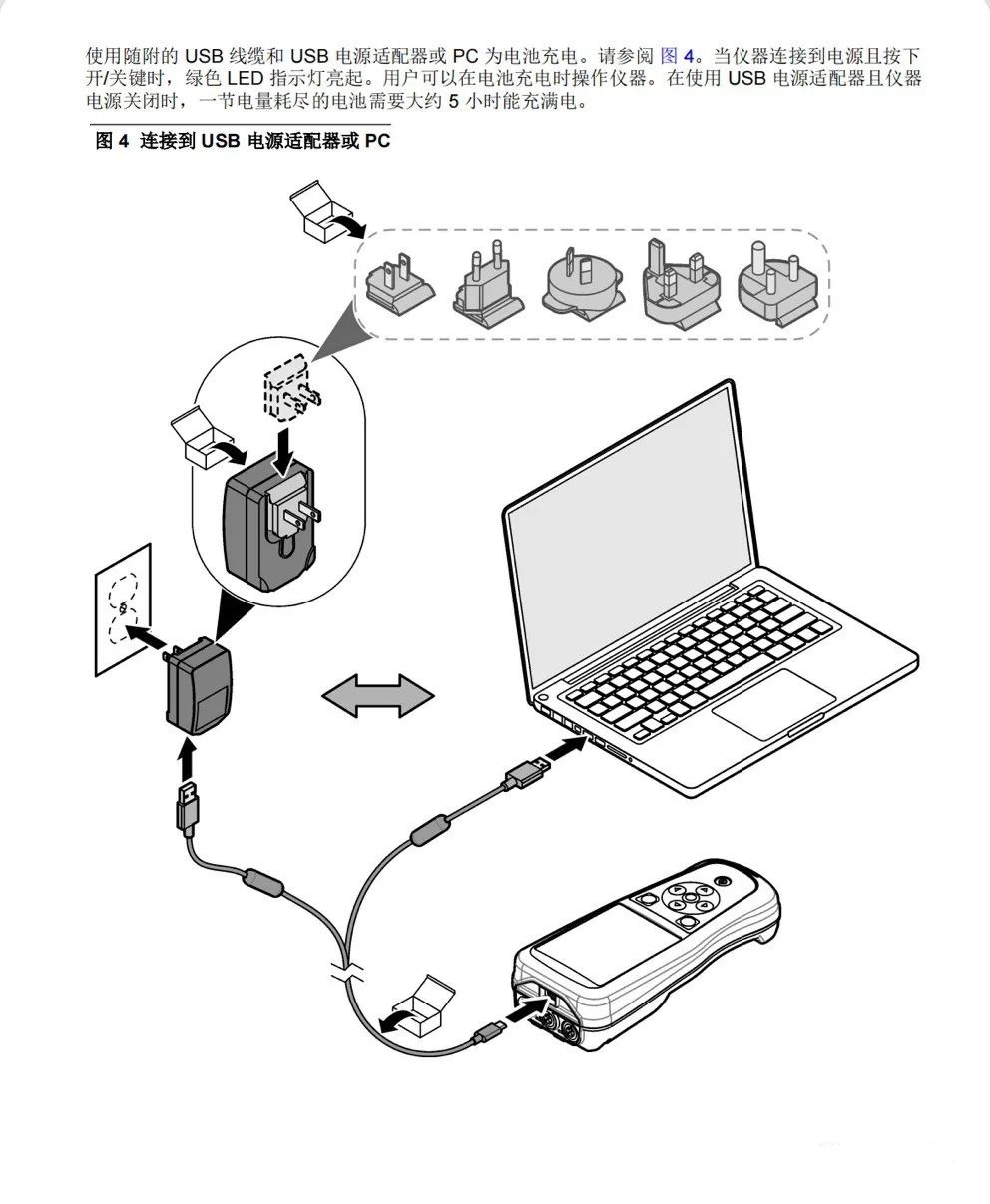 使用随附的 USB 线缆和 USB 电源适配器或 PC 为电池充电。请参阅 图 4。当仪器连接到电源且按下开/关键时，绿色 LED 指示灯亮起。用户可以在电池充电时操作仪器。在使用 USB 电源适配器且仪器电源关闭时，一节电量耗尽的电池需要大约 5 小时能充满电。

图 4 连接到 USB 电源适配器或 PC